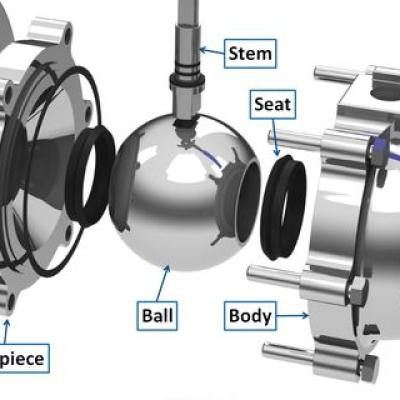 Stem

Seat

Ball

Body

piece